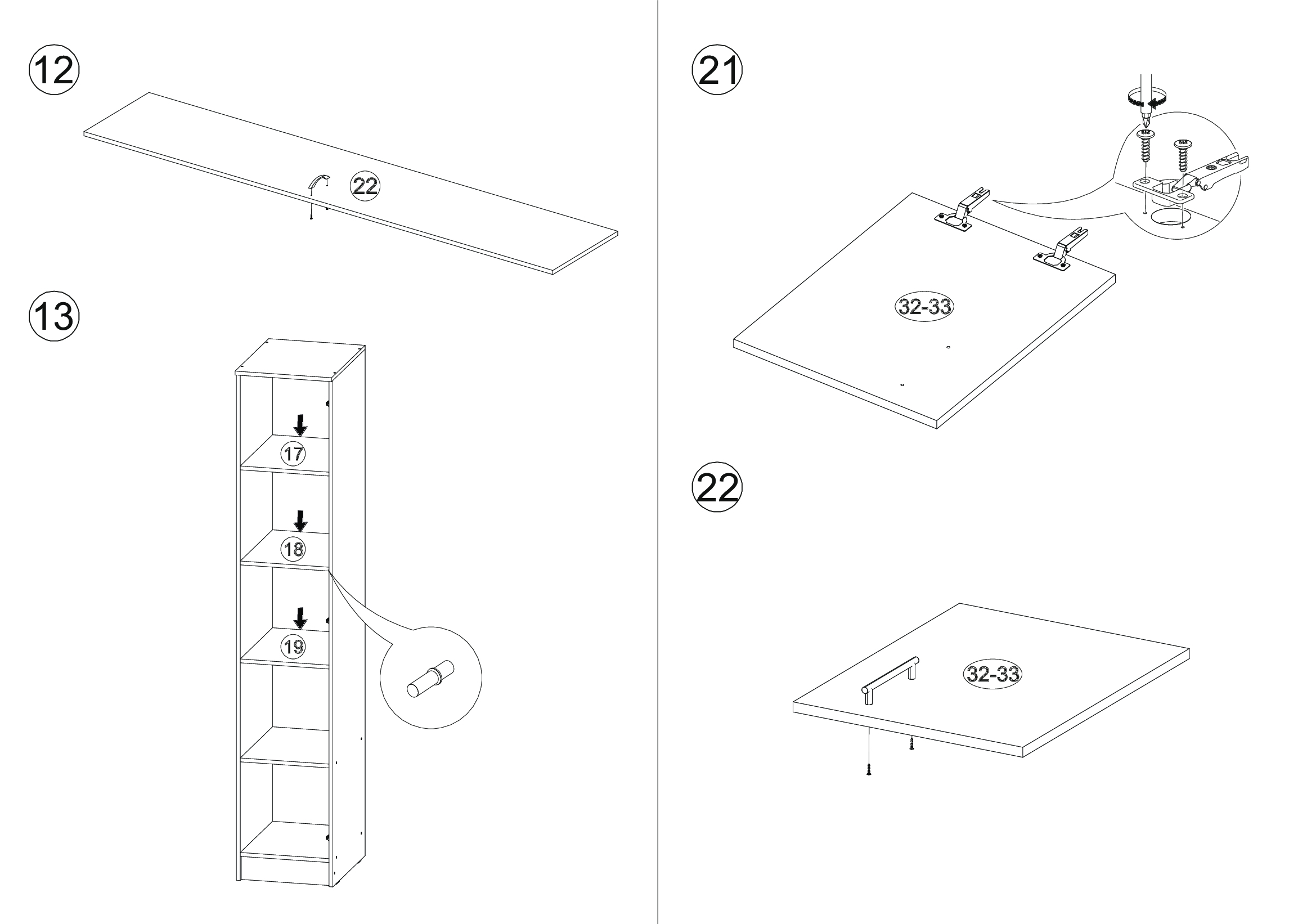 12

22

13

17

18

19

21

32-33

22

32-33