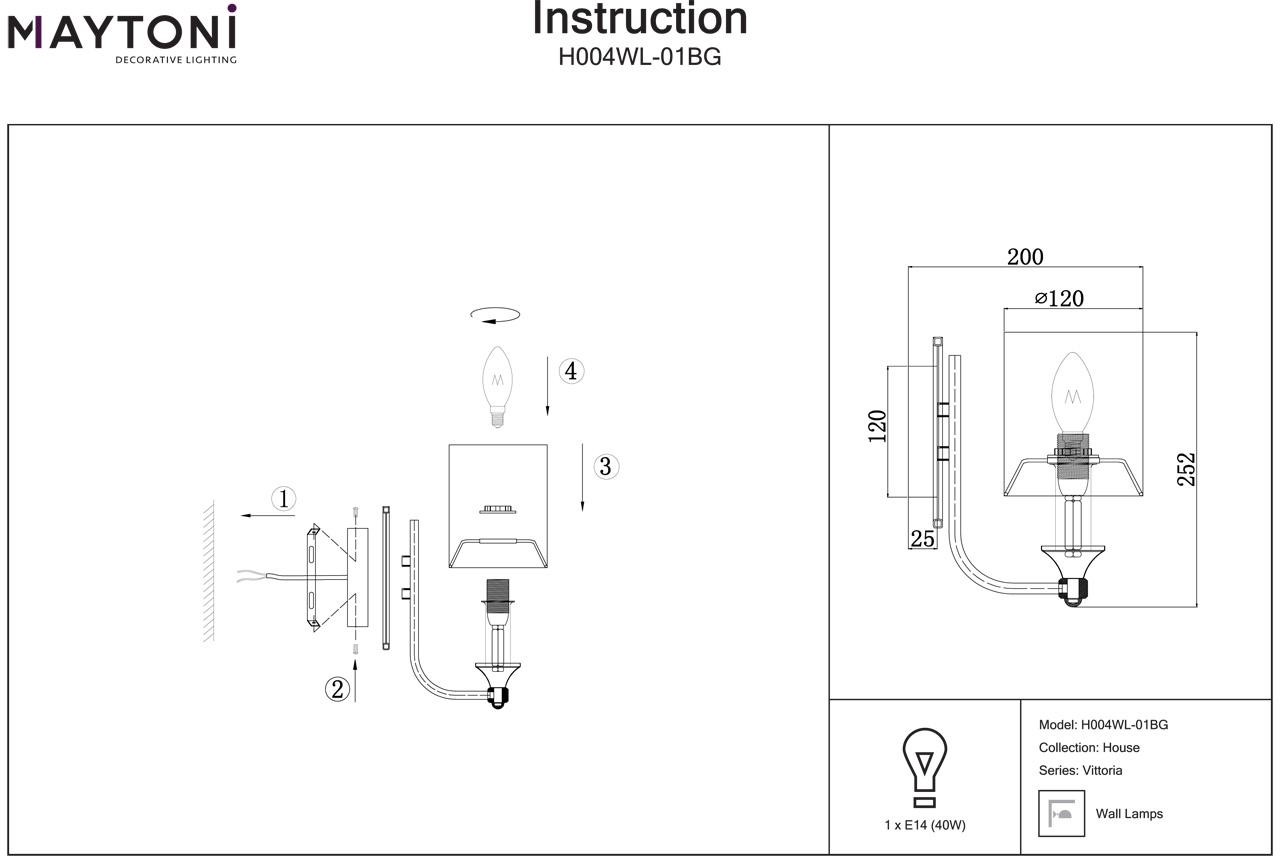 MAYTONI
DECORATIVE LIGHTING

Instruction
H004WL-01BG

4

3

1

2

200
⌀120
120
252
25

1 x E14 (40W)

Model: H004WL-01BG
Collection: House
Series: Vittoria

Wall Lamps