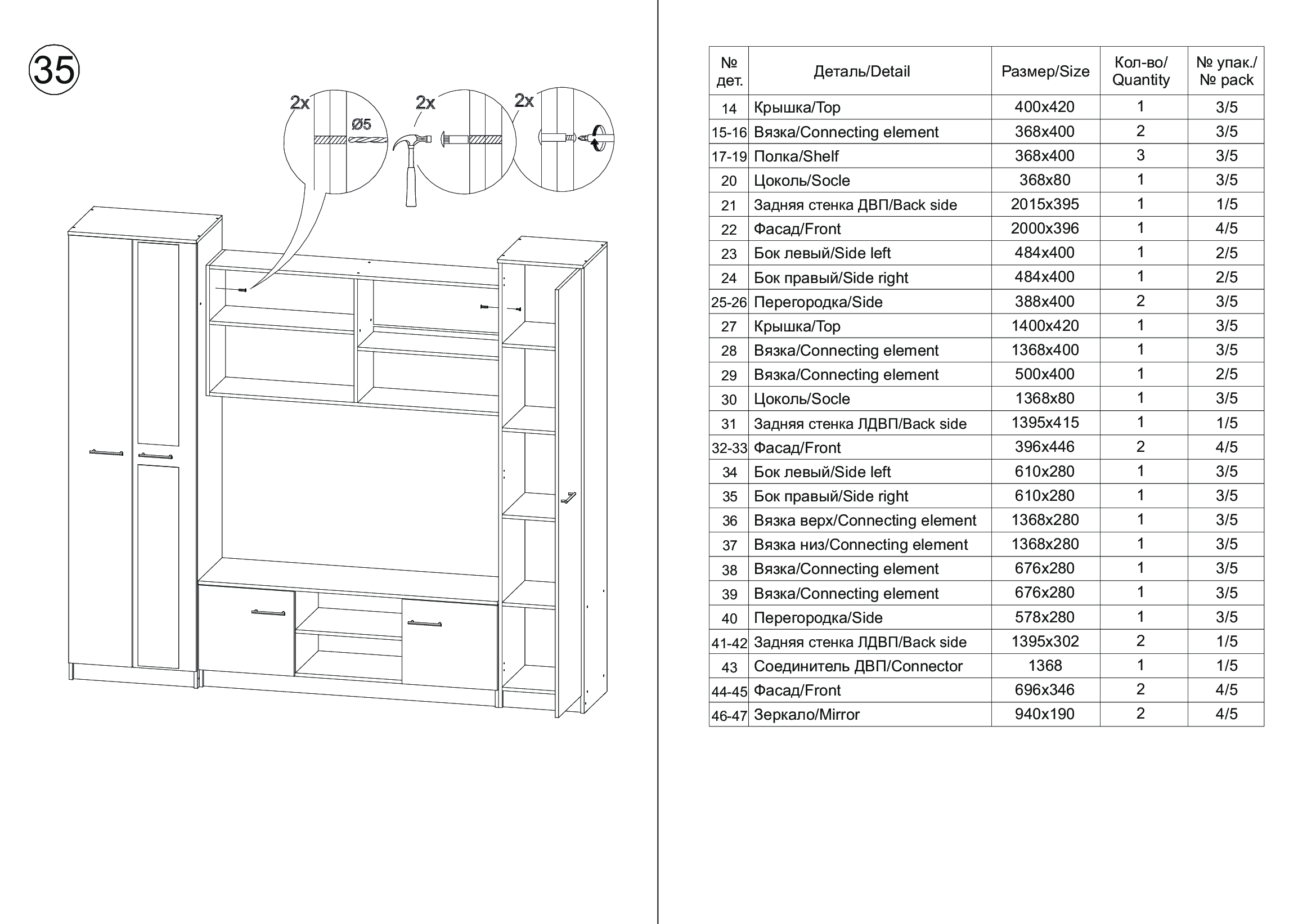 35

2x
Ø5
2x
2x

| № дет. | Деталь/Detail | Размер/Size | Кол-во/ Quantity | № упак./ № pack |
|---|---|---|---|---|
| 14 | Крышка/Top | 400x420 | 1 | 3/5 |
| 15-16 | Вязка/Connecting element | 368x400 | 2 | 3/5 |
| 17-19 | Полка/Shelf | 368x400 | 3 | 3/5 |
| 20 | Цоколь/Socle | 368x80 | 1 | 3/5 |
| 21 | Задняя стенка ДВП/Back side | 2015x395 | 1 | 1/5 |
| 22 | Фасад/Front | 2000x396 | 1 | 4/5 |
| 23 | Бок левый/Side left | 484x400 | 1 | 2/5 |
| 24 | Бок правый/Side right | 484x400 | 1 | 2/5 |
| 25-26 | Перегородка/Side | 388x400 | 2 | 3/5 |
| 27 | Крышка/Top | 1400x420 | 1 | 3/5 |
| 28 | Вязка/Connecting element | 1368x400 | 1 | 3/5 |
| 29 | Вязка/Connecting element | 500x400 | 1 | 2/5 |
| 30 | Цоколь/Socle | 1368x80 | 1 | 3/5 |
| 31 | Задняя стенка ЛДВП/Back side | 1395x415 | 1 | 1/5 |
| 32-33 | Фасад/Front | 396x446 | 2 | 4/5 |
| 34 | Бок левый/Side left | 610x280 | 1 | 3/5 |
| 35 | Бок правый/Side right | 610x280 | 1 | 3/5 |
| 36 | Вязка верх/Connecting element | 1368x280 | 1 | 3/5 |
| 37 | Вязка низ/Connecting element | 1368x280 | 1 | 3/5 |
| 38 | Вязка/Connecting element | 676x280 | 1 | 3/5 |
| 39 | Вязка/Connecting element | 676x280 | 1 | 3/5 |
| 40 | Перегородка/Side | 578x280 | 1 | 3/5 |
| 41-42 | Задняя стенка ЛДВП/Back side | 1395x302 | 2 | 1/5 |
| 43 | Соединитель ДВП/Connector | 1368 | 1 | 1/5 |
| 44-45 | Фасад/Front | 696x346 | 2 | 4/5 |
| 46-47 | Зеркало/Mirror | 940x190 | 2 | 4/5 |