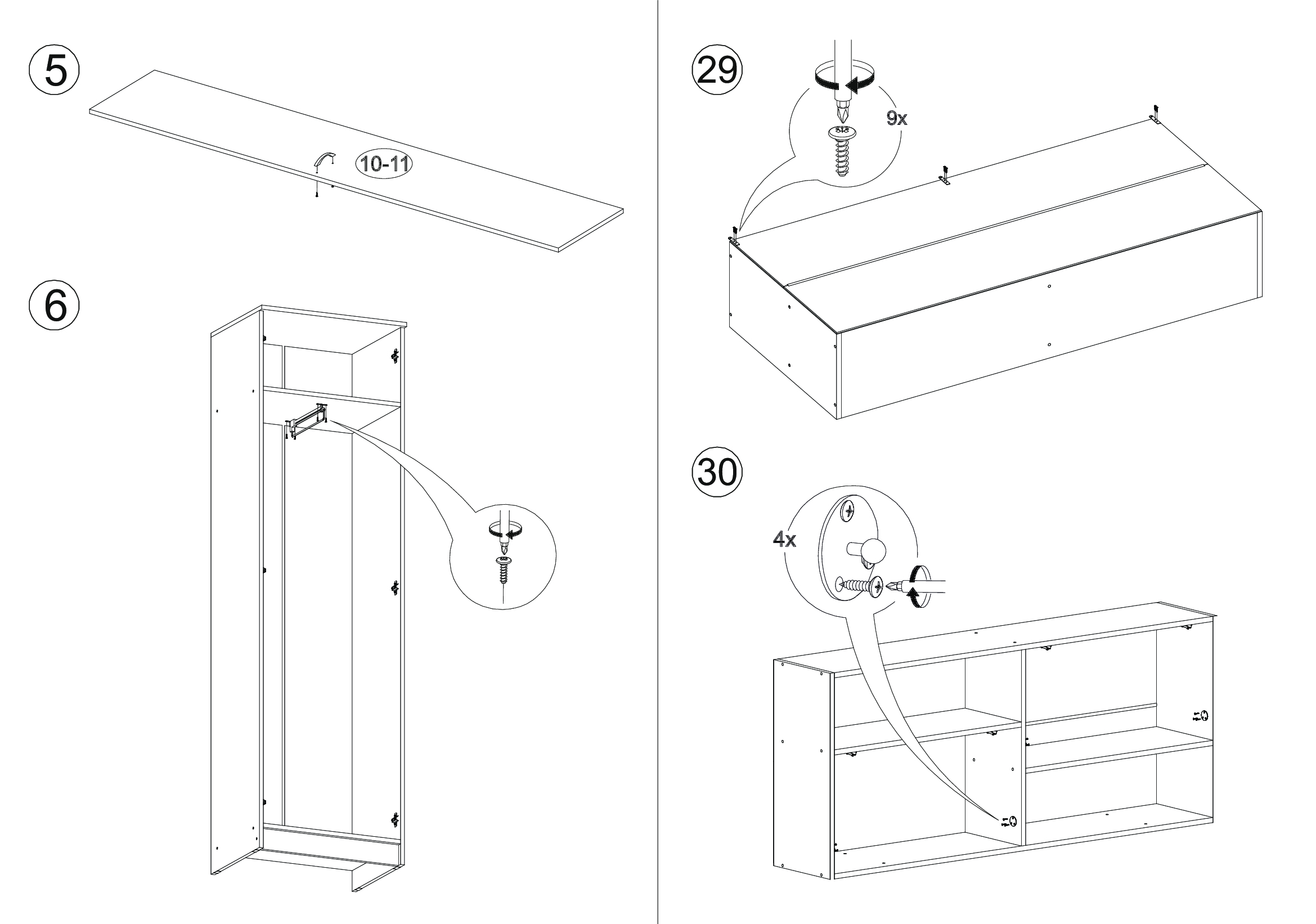 5

10-11

6

29

9x

30

4x