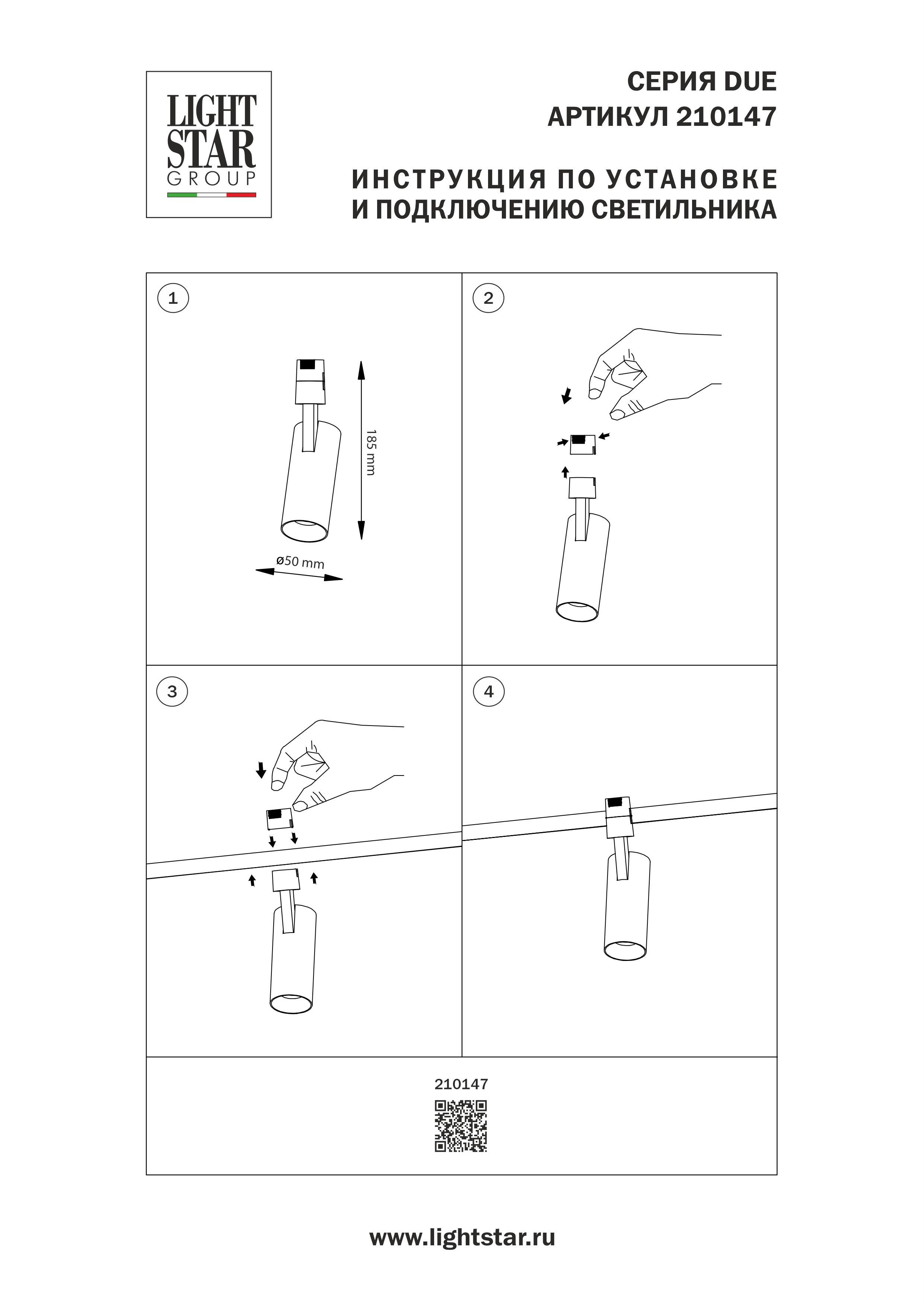 LIGHT STAR GROUP

СЕРИЯ DUE
АРТИКУЛ 210147

ИНСТРУКЦИЯ ПО УСТАНОВКЕ
И ПОДКЛЮЧЕНИЮ СВЕТИЛЬНИКА

1

185 mm

ø50 mm

2

3

4

210147

www.lightstar.ru