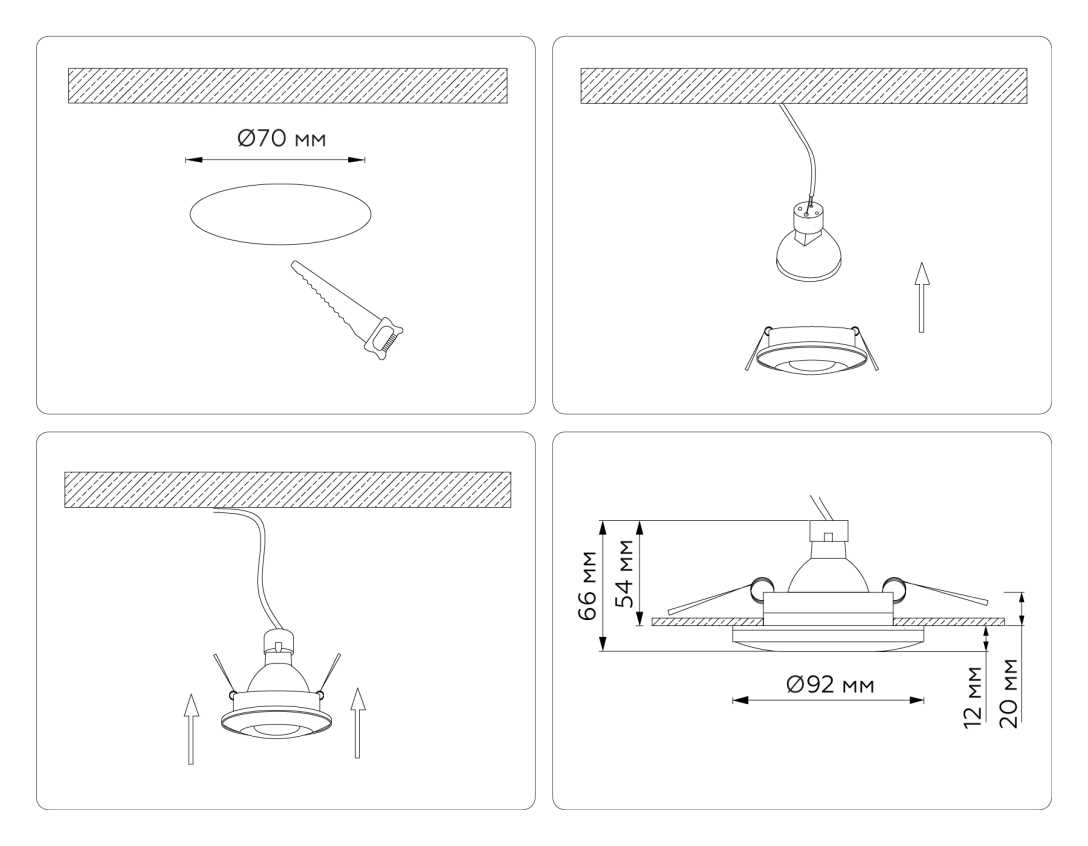 Ø70 мм

66 мм
54 мм
Ø92 мм
12 мм
20 мм