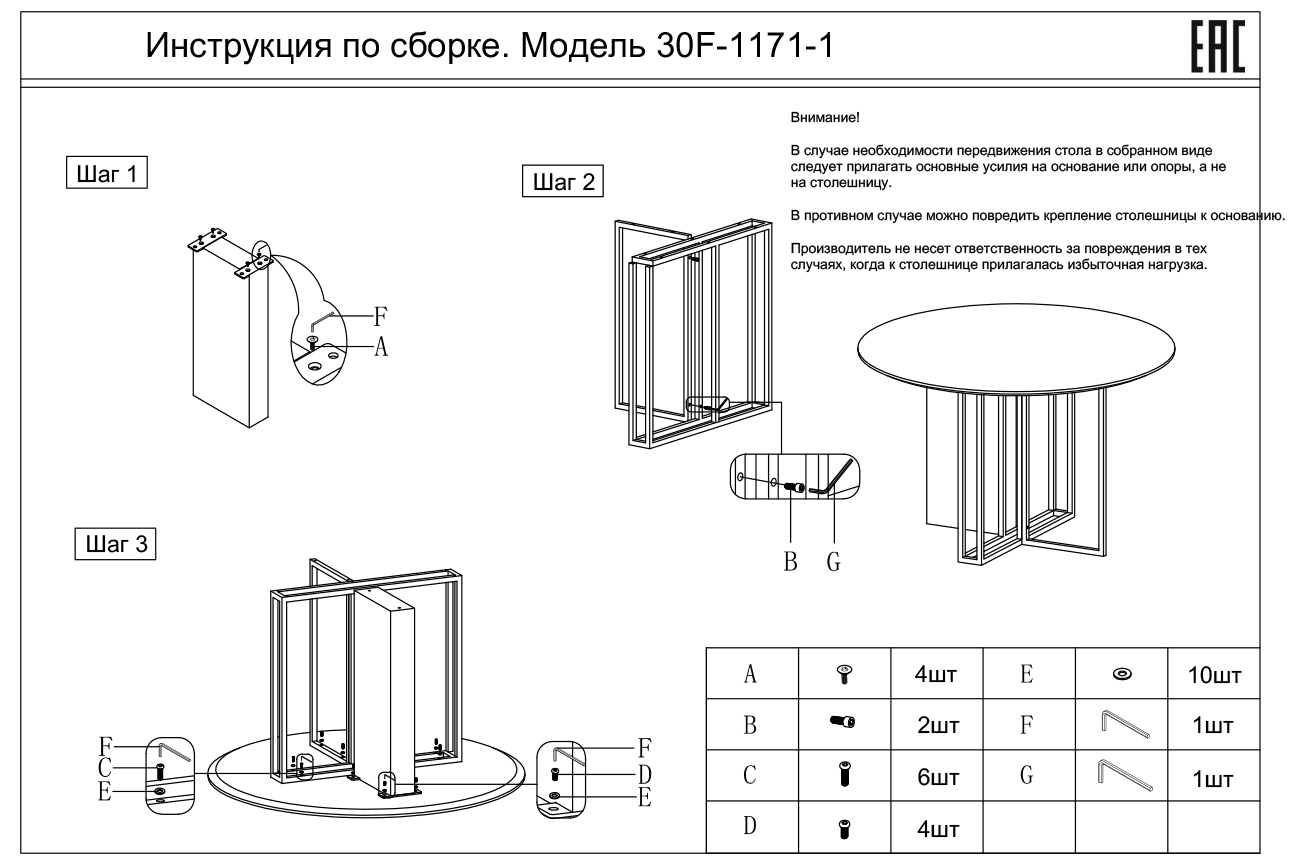 Инструкция по сборке. Модель 30F-1171-1

EAC

Шаг 1

F
A

Шаг 2

B G

Внимание!

В случае необходимости передвижения стола в собранном виде следует прилагать основные усилия на основание или опоры, а не на столешницу.

В противном случае можно повредить крепление столешницы к основанию.

Производитель не несет ответственность за повреждения в тех случаях, когда к столешнице прилагалась избыточная нагрузка.

Шаг 3

F
C
E

F
D
E

| A | | 4шт | E | | 10шт |
|---|---|---|---|---|---|
| B | | 2шт | F | | 1шт |
| C | | 6шт | G | | 1шт |
| D | | 4шт | | | |