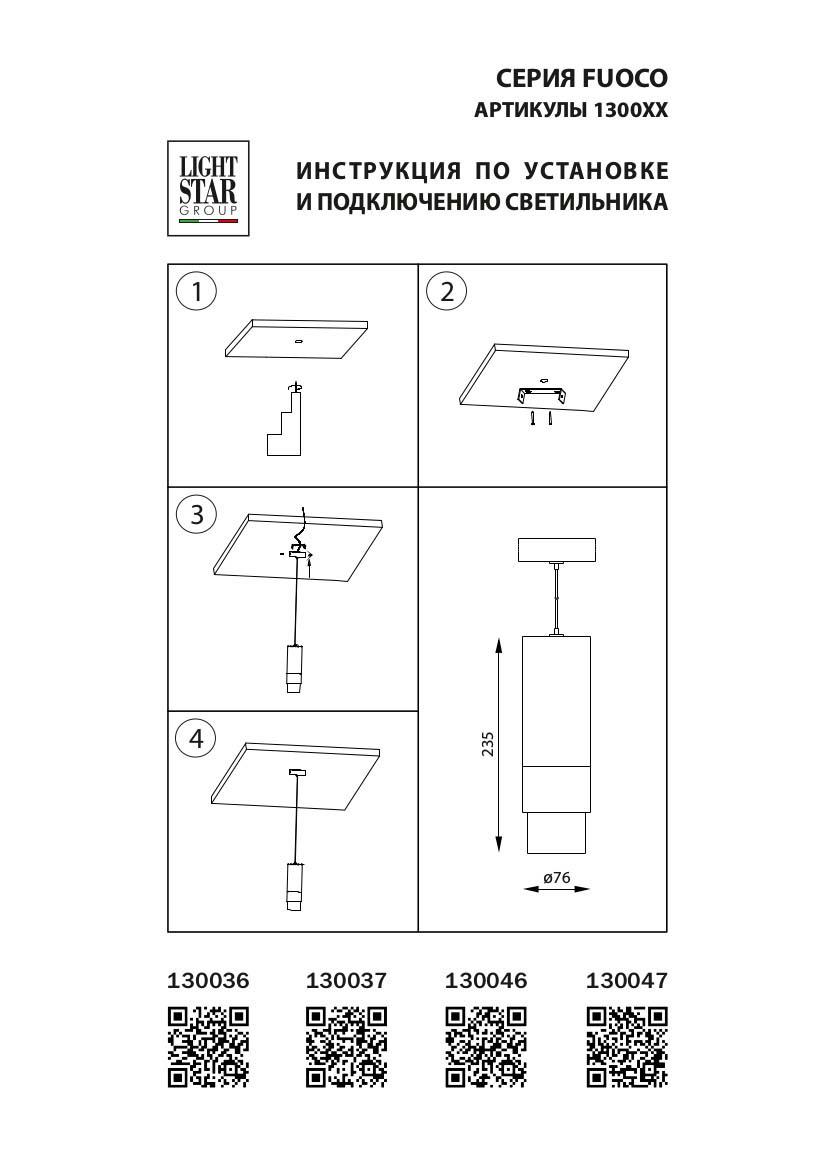 СЕРИЯ FUOCO
АРТИКУЛЫ 1300XX

LIGHT STAR GROUP

ИНСТРУКЦИЯ ПО УСТАНОВКЕ И ПОДКЛЮЧЕНИЮ СВЕТИЛЬНИКА

1

2

3

4

235

ø76

130036

130037

130046

130047